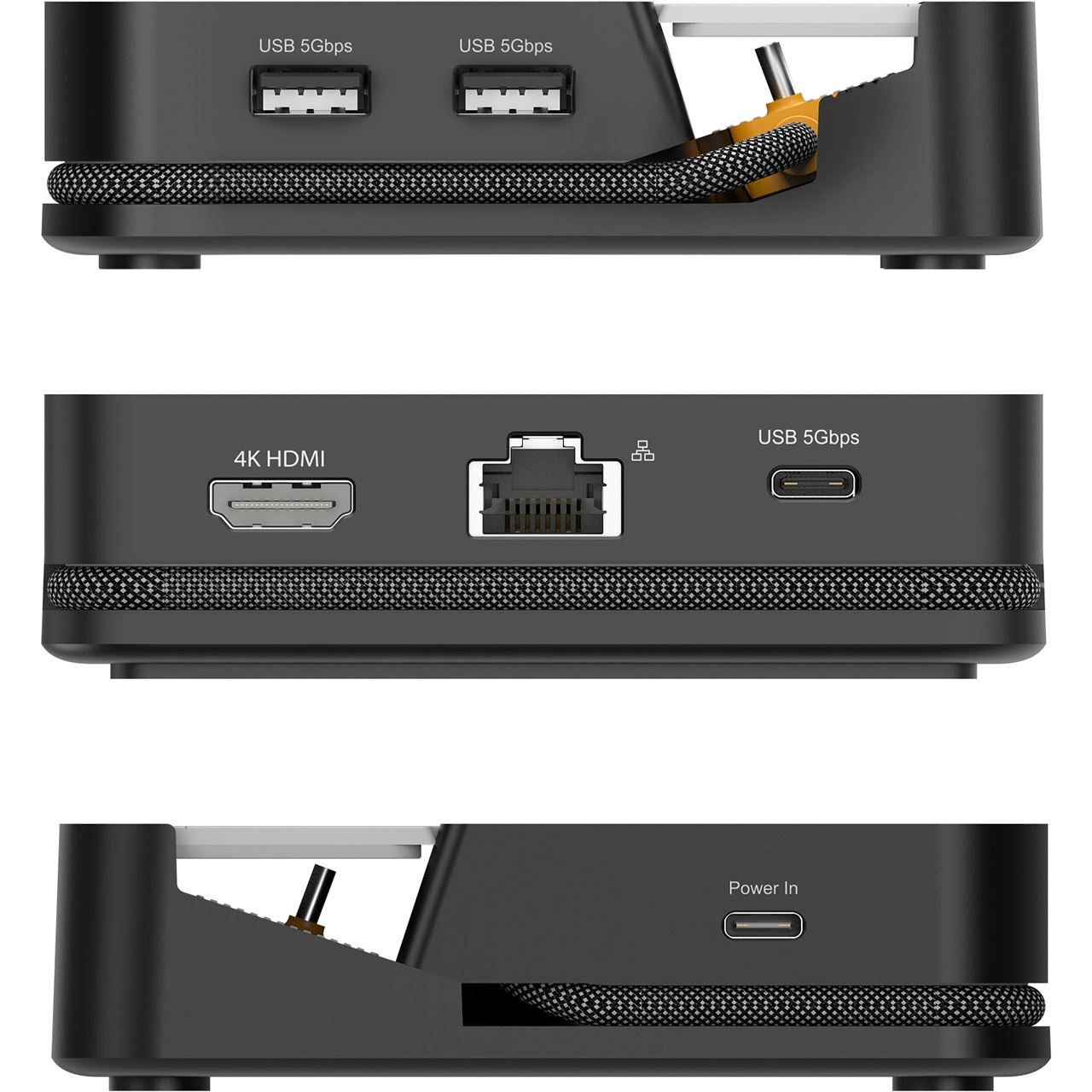 USB 5Gbps USB 5Gbps

4K HDMI USB 5Gbps

Power In